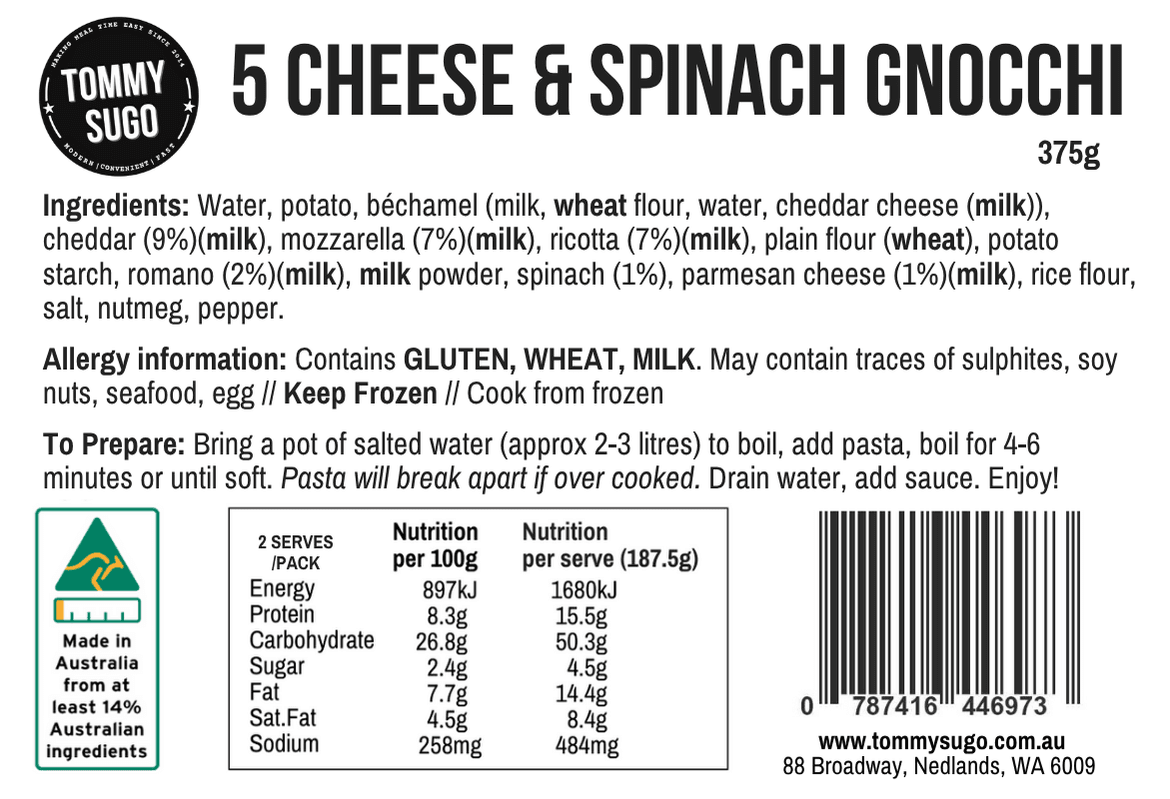 MAKING MEAL TIME EASY SINCE 2014
TOMMY SUGO
MODERN | CONVENIENT | FAST

5 CHEESE & SPINACH GNOCCHI

375g

Ingredients: Water, potato, béchamel (milk, wheat flour, water, cheddar cheese (milk)), cheddar (9%)(milk), mozzarella (7%)(milk), ricotta (7%)(milk), plain flour (wheat), potato starch, romano (2%)(milk), milk powder, spinach (1%), parmesan cheese (1%)(milk), rice flour, salt, nutmeg, pepper.

Allergy information: Contains GLUTEN, WHEAT, MILK. May contain traces of sulphites, soy nuts, seafood, egg // Keep Frozen // Cook from frozen

To Prepare: Bring a pot of salted water (approx 2-3 litres) to boil, add pasta, boil for 4-6 minutes or until soft. Pasta will break apart if over cooked. Drain water, add sauce. Enjoy!

Made in Australia from at least 14% Australian ingredients

| 2 SERVES /PACK | Nutrition per 100g | Nutrition per serve (187.5g) |
|---|---|---|
| Energy | 897kJ | 1680kJ |
| Protein | 8.3g | 15.5g |
| Carbohydrate | 26.8g | 50.3g |
| Sugar | 2.4g | 4.5g |
| Fat | 7.7g | 14.4g |
| Sat.Fat | 4.5g | 8.4g |
| Sodium | 258mg | 484mg |

0 787416 446973

www.tommysugo.com.au
88 Broadway, Nedlands, WA 6009